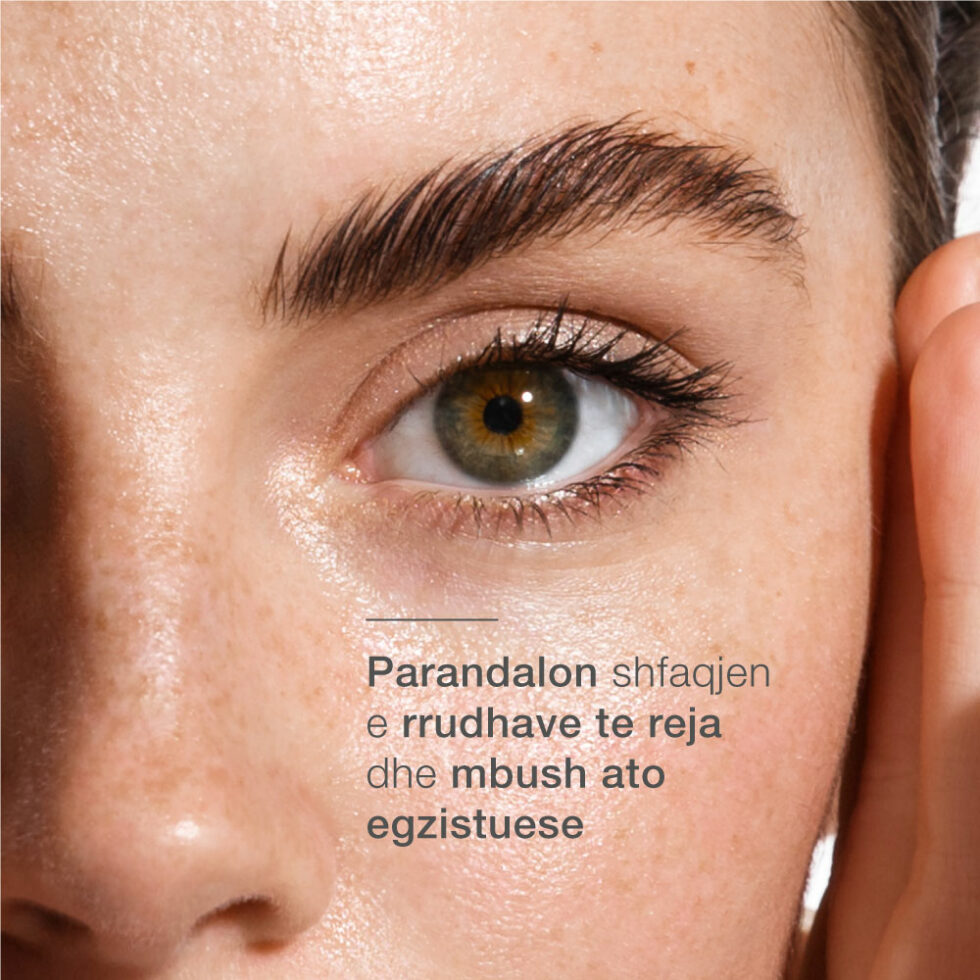 Parandalon shfaqjen e rrudhave te reja dhe mbush ato egzistuese