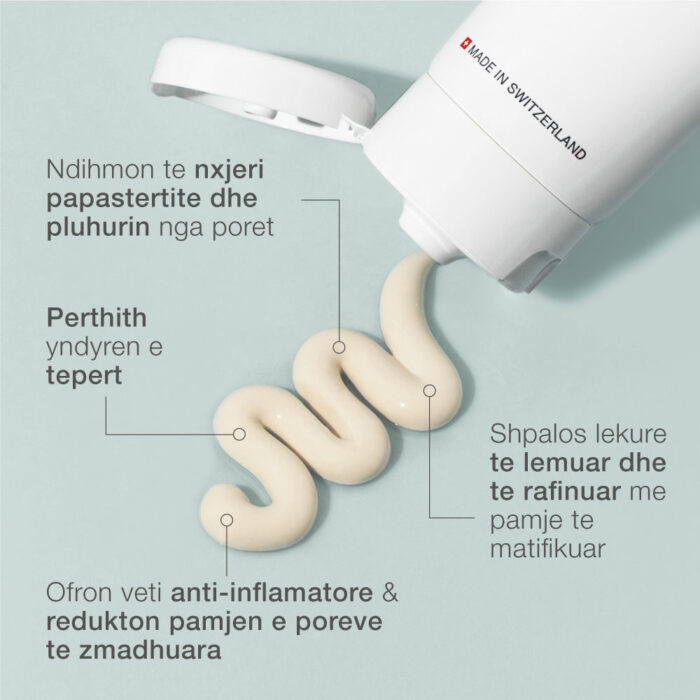 MADE IN SWITZERLAND

Ndihmon te nxjeri papastertite dhe pluhurin nga poret

Perthith yndyren e tepert

Shpalos lekure te lemuar dhe te rafinuar me pamje te matifikuar

Ofron veti anti-inflamatore & redukton pamjen e poreve te zmadhuara