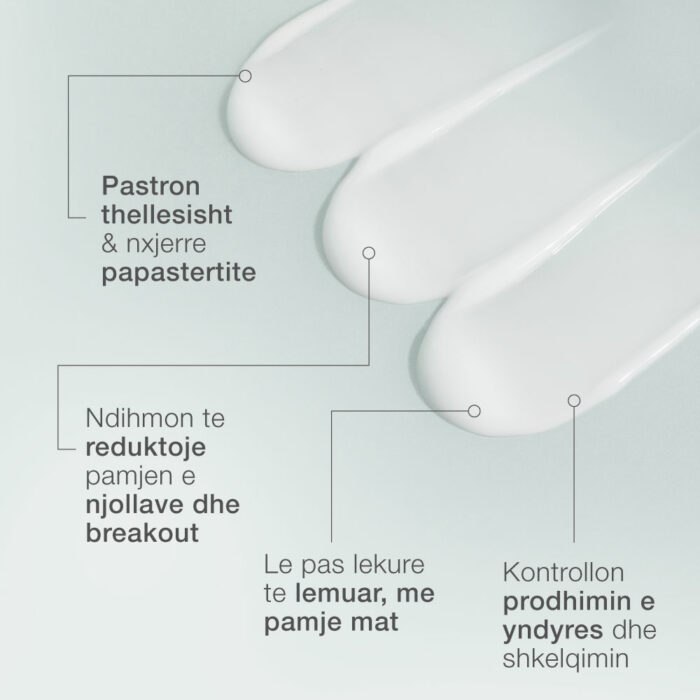 Pastron thellesisht & nxjerre papastertite

Ndihmon te reduktoje pamjen e njollave dhe breakout

Le pas lekure te lemuar, me pamje mat

Kontrollon prodhimin e yndyres dhe shkelqimin