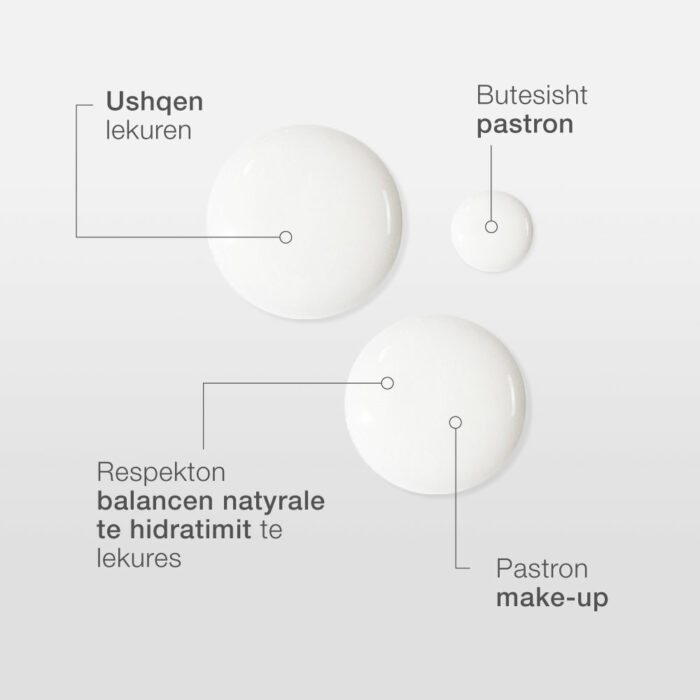 Ushqen lekuren

Butesisht pastron

Respekton balancen natyrale te hidratimit te lekures

Pastron make-up