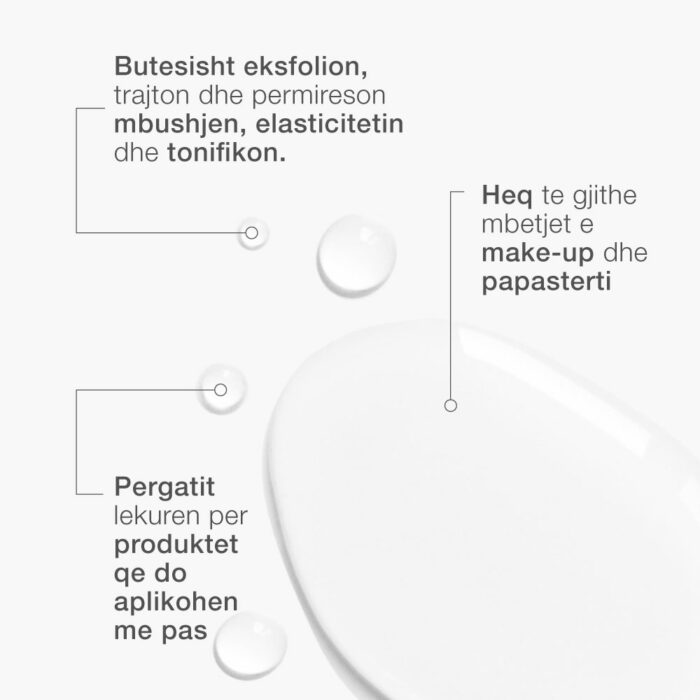 Butesisht eksfolion, trajton dhe permireson mbushjen, elasticitetin dhe tonifikon.

Heq te gjithe mbetjet e make-up dhe papasterti

Pergatit lekuren per produktet qe do aplikohen me pas