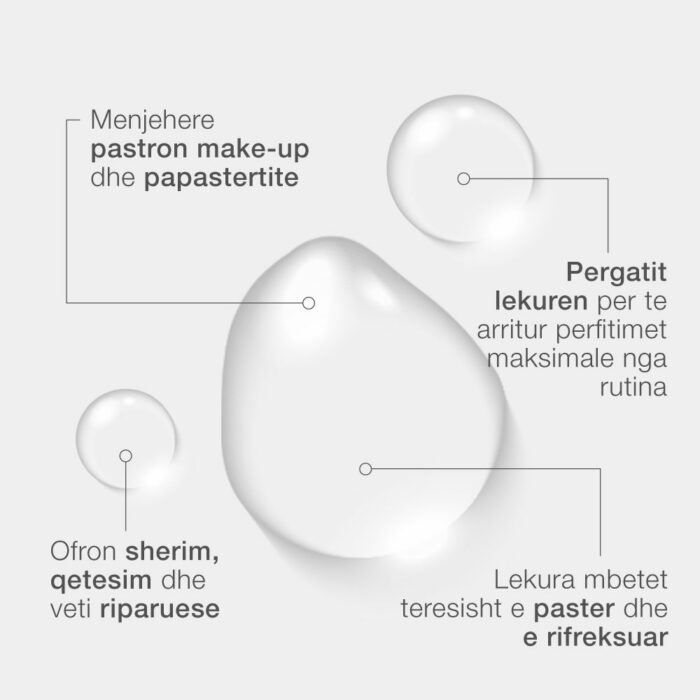 Menjehere pastron make-up dhe papastertite

Pergatit lekuren per te arritur perfitimet maksimale nga rutina

Ofron sherim, qetesim dhe veti riparuese

Lekura mbetet teresisht e paster dhe e rifreksuar