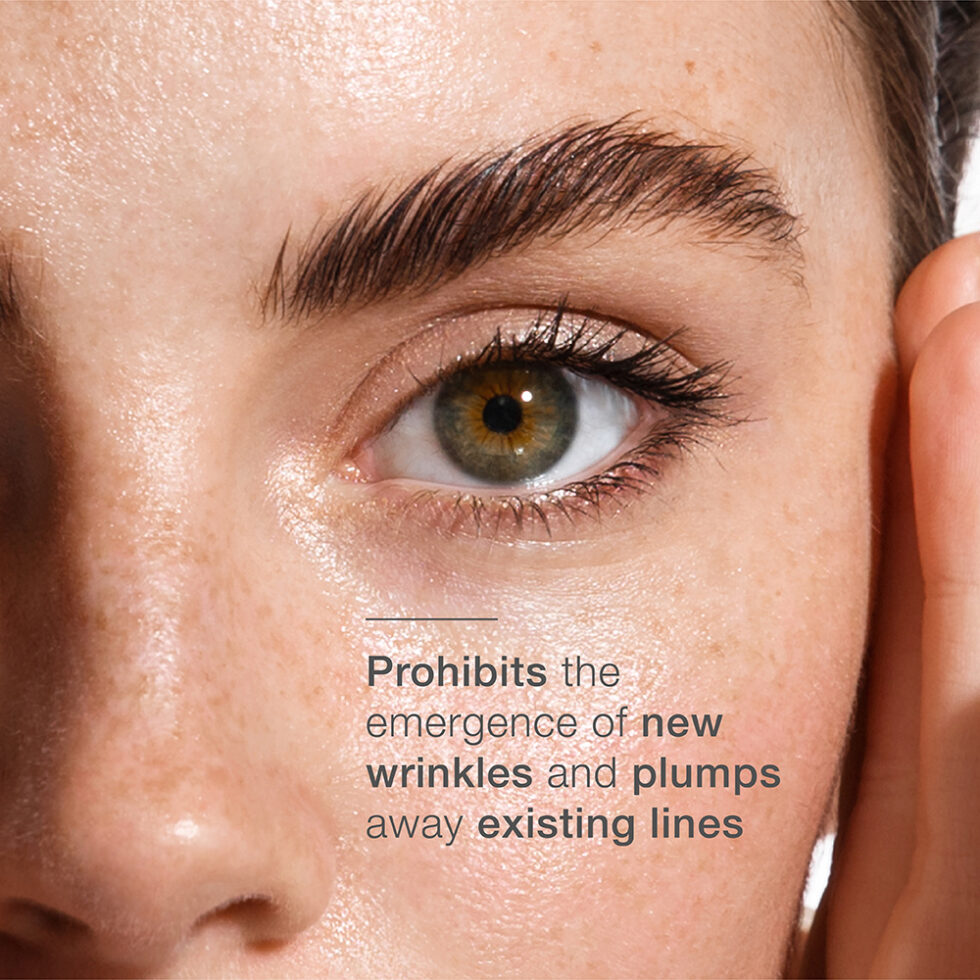 Prohibits the emergence of new wrinkles and plumps away existing lines