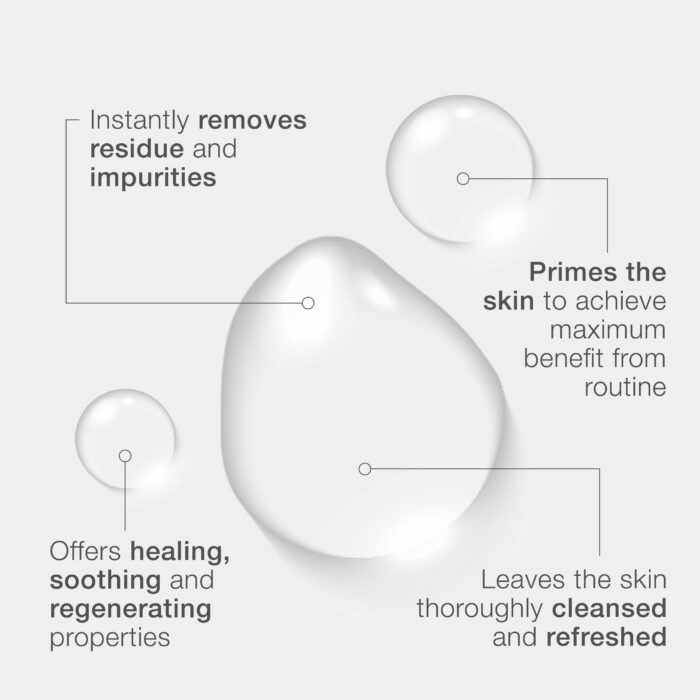 Instantly removes residue and impurities

Primes the skin to achieve maximum benefit from routine

Offers healing, soothing and regenerating properties

Leaves the skin thoroughly cleansed and refreshed